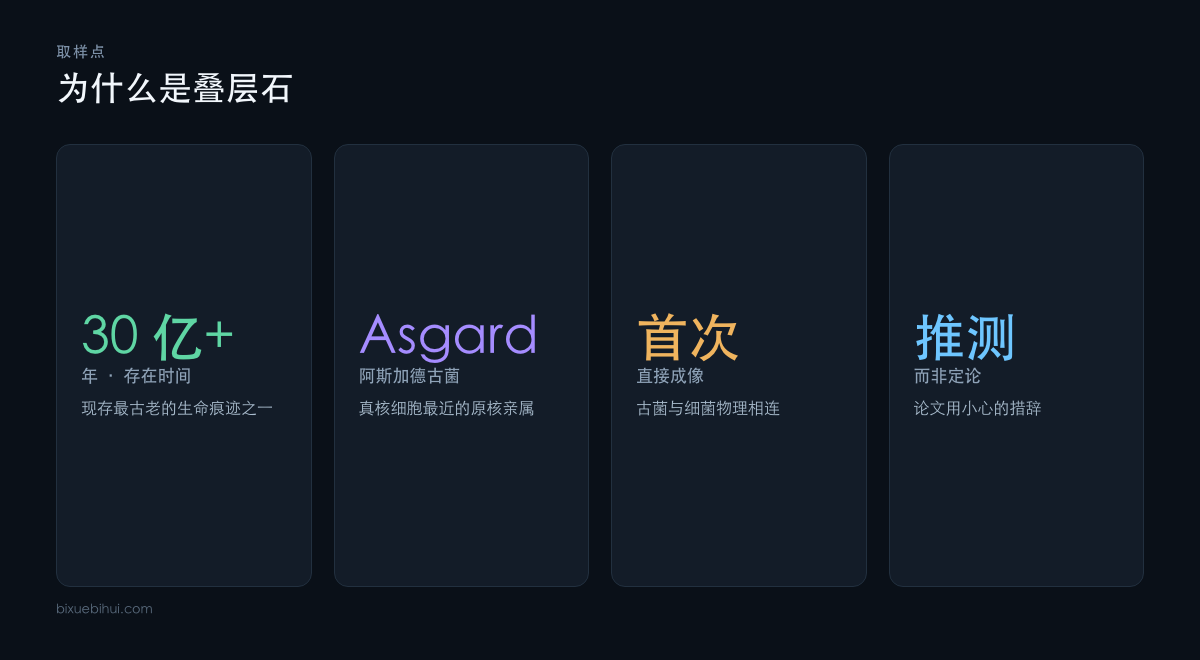 取样点

为什么是叠层石

30 亿+

年 · 存在时间

现存最古老的生命痕迹之一

Asgard

阿斯加德古菌

真核细胞最近的原核亲属

首次

直接成像

古菌与细菌物理相连

推测

而非定论

论文用小心的措辞

bixuebihui.com