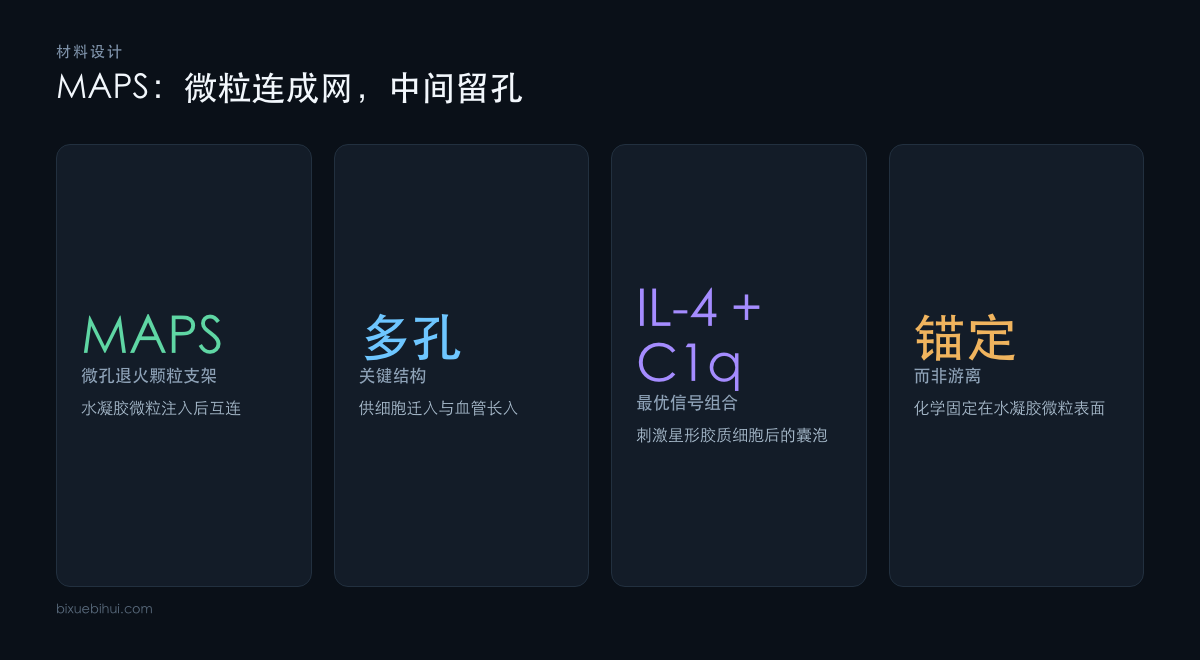 材料设计

MAPS：微粒连成网，中间留孔

MAPS
微孔退火颗粒支架
水凝胶微粒注入后互连

多孔
关键结构
供细胞迁入与血管长入

IL-4 + C1q
最优信号组合
刺激星形胶质细胞后的囊泡

锚定
而非游离
化学固定在水凝胶微粒表面

bixuebihui.com